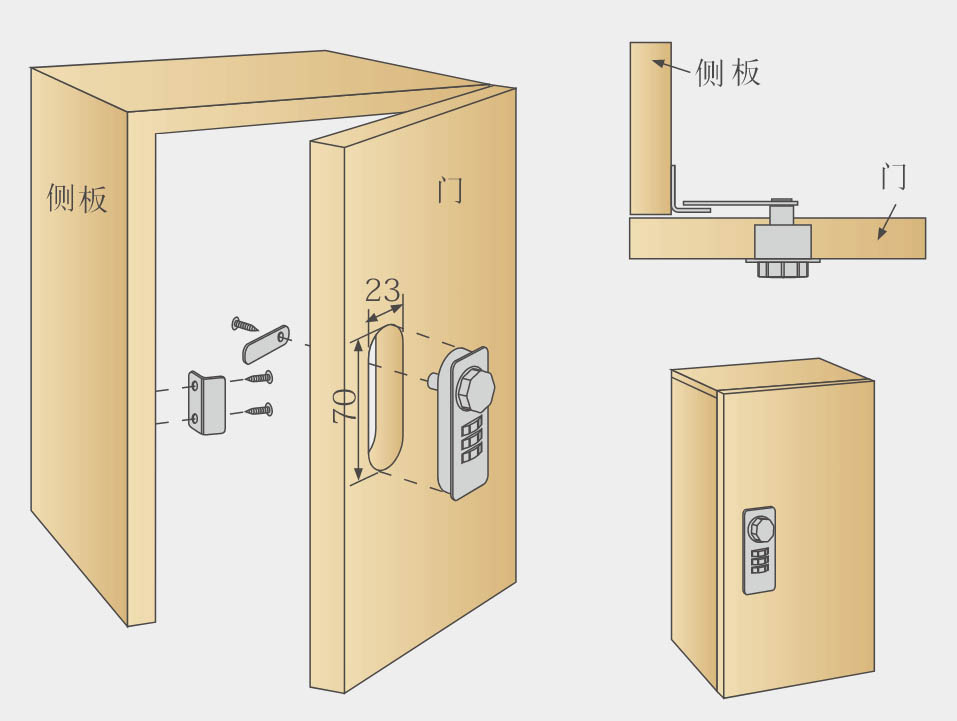 侧板

门

23

70

侧板

门